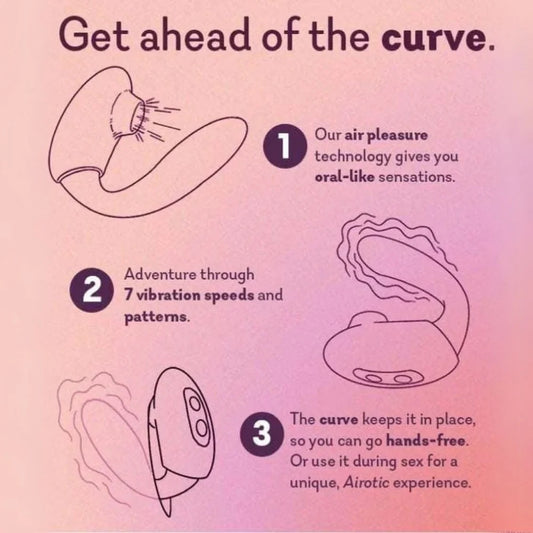 Get ahead of the curve.

1 Our air pleasure technology gives you oral-like sensations.

2 Adventure through 7 vibration speeds and patterns.

3 The curve keeps it in place, so you can go hands-free. Or use it during sex for a unique, Airotic experience.